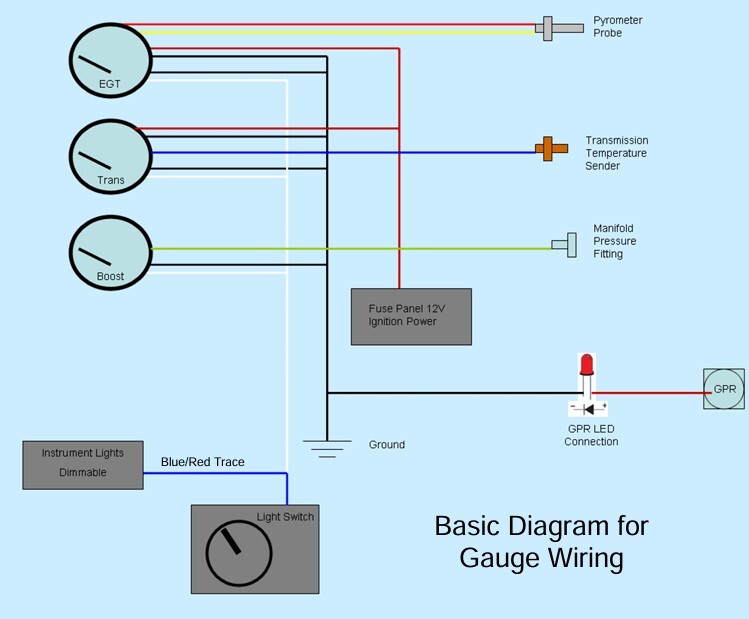 EGT

Pyrometer Probe

Trans

Transmission Temperature Sender

Boost

Manifold Pressure Fitting

Fuse Panel 12V Ignition Power

GPR

- +

GPR LED Connection

Ground

Instrument Lights Dimmable

Blue/Red Trace

Light Switch

Basic Diagram for Gauge Wiring