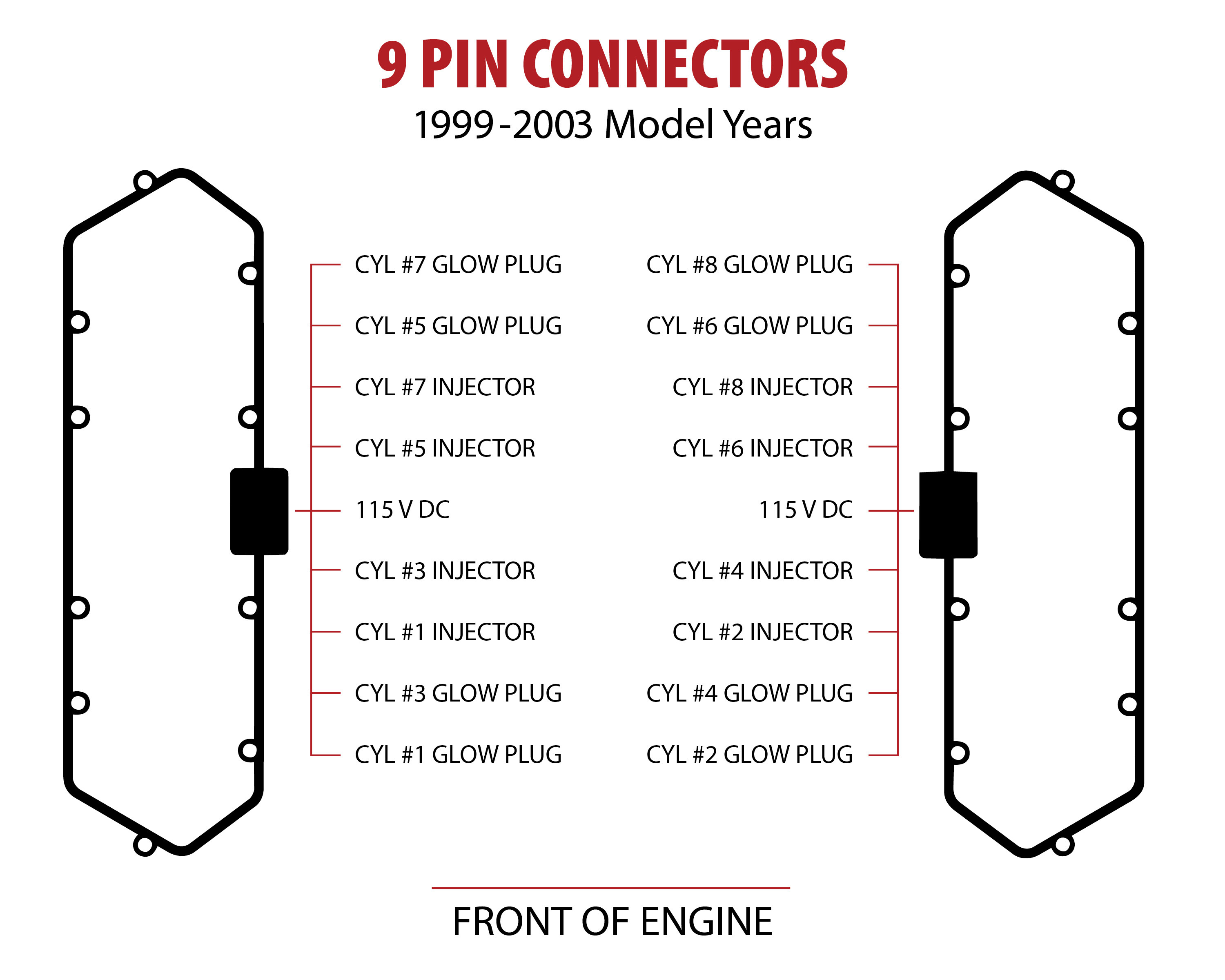 9 PIN CONNECTORS
1999-2003 Model Years

CYL #7 GLOW PLUG
CYL #5 GLOW PLUG
CYL #7 INJECTOR
CYL #5 INJECTOR
115 V DC
CYL #3 INJECTOR
CYL #1 INJECTOR
CYL #3 GLOW PLUG
CYL #1 GLOW PLUG

CYL #8 GLOW PLUG
CYL #6 GLOW PLUG
CYL #8 INJECTOR
CYL #6 INJECTOR
115 V DC
CYL #4 INJECTOR
CYL #2 INJECTOR
CYL #4 GLOW PLUG
CYL #2 GLOW PLUG

FRONT OF ENGINE